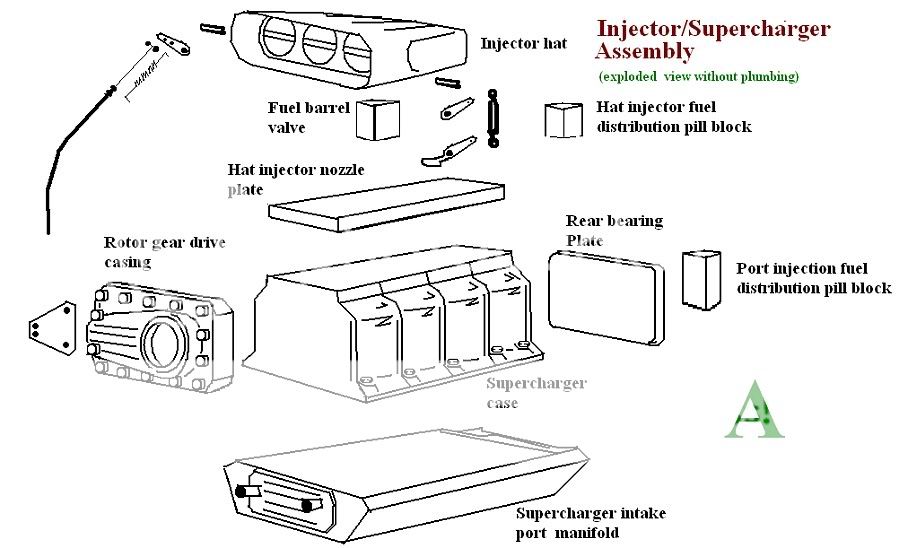 Injector/Supercharger Assembly
(exploded view without plumbing)

Injector hat

Fuel barrel valve

Hat injector fuel distribution pill block

Hat injector nozzle plate

Rotor gear drive casing

Rear bearing Plate

Port injection fuel distribution pill block

Supercharger case

A

Supercharger intake port manifold